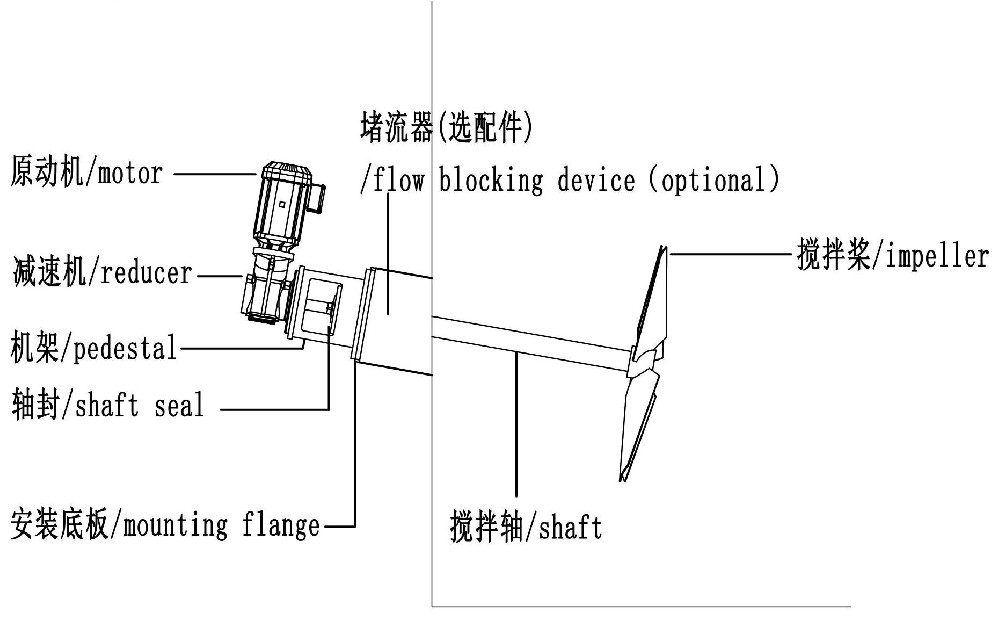 堵流器(选配件)
/flow blocking device (optional)

原动机/motor

减速机/reducer

机架/pedestal

轴封/shaft seal

安装底板/mounting flange

搅拌桨/impeller

搅拌轴/shaft